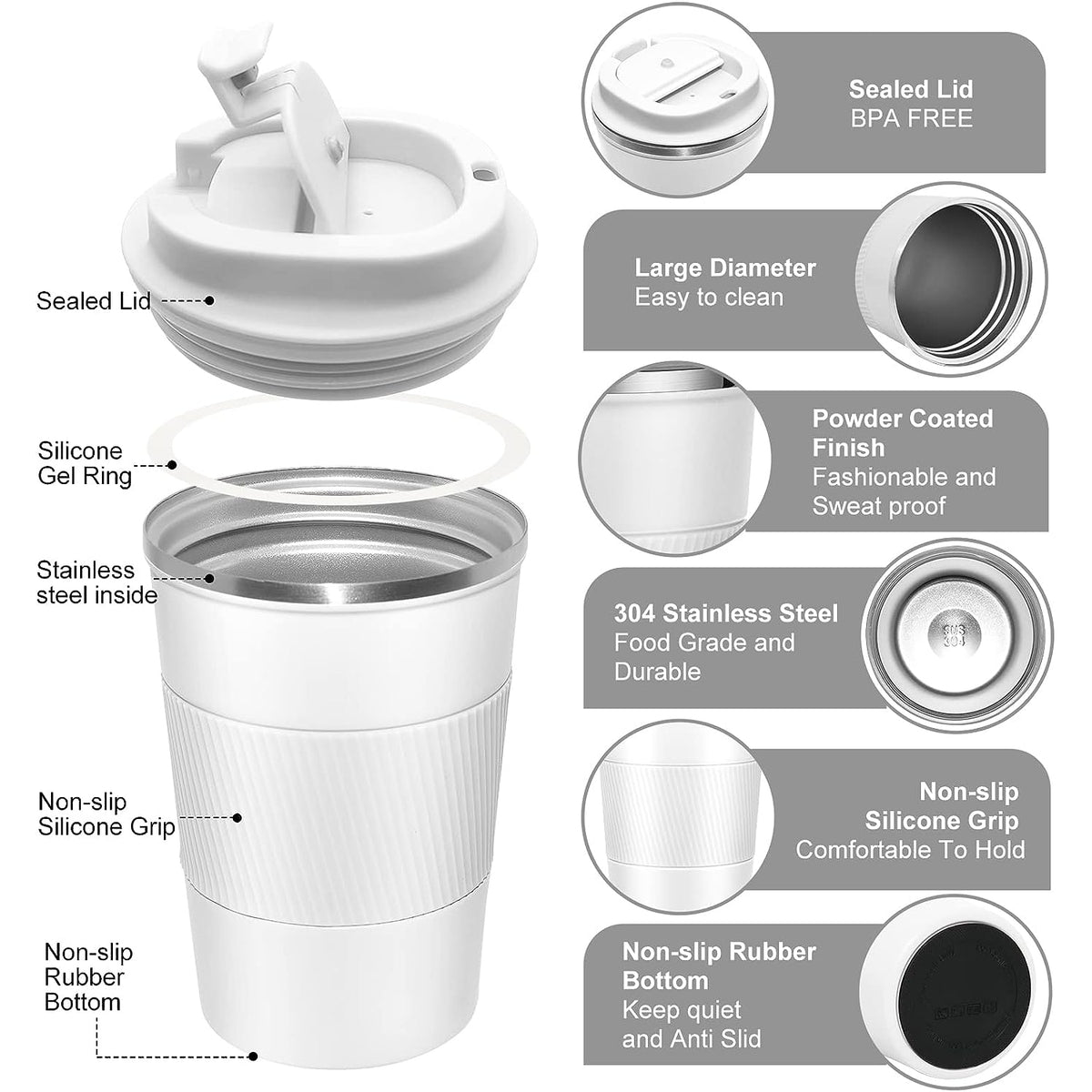 Sealed Lid

Silicone Gel Ring

Stainless steel inside

Non-slip Silicone Grip

Non-slip Rubber Bottom

Sealed Lid
BPA FREE

Large Diameter
Easy to clean

Powder Coated Finish
Fashionable and Sweat proof

304 Stainless Steel
Food Grade and Durable

SUS 304

Non-slip Silicone Grip
Comfortable To Hold

Non-slip Rubber Bottom
Keep quiet and Anti Slid